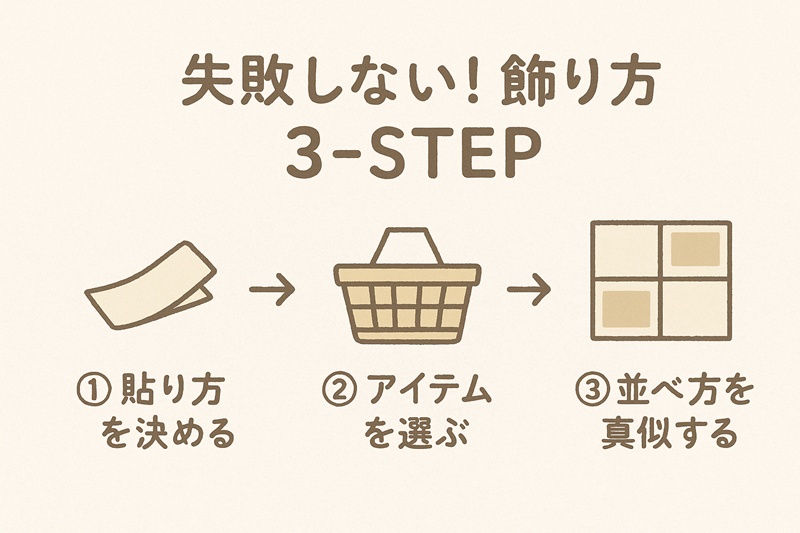 失敗しない！飾り方
3-STEP

① 貼り方を決める

② アイテムを選ぶ

③ 並べ方を真似する